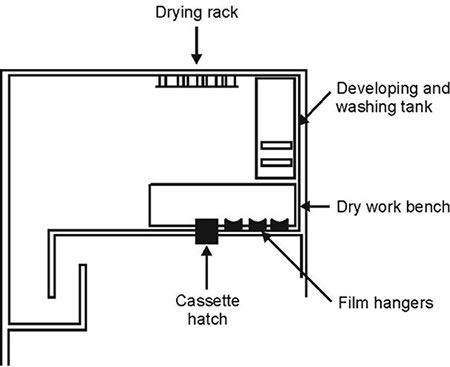 Drying rack

Developing and washing tank

Dry work bench

Cassette hatch

Film hangers