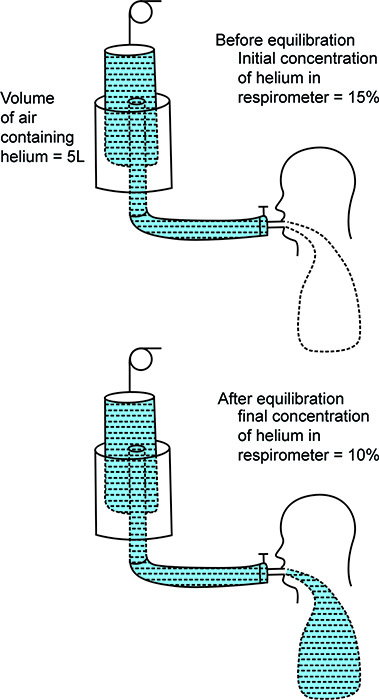 Before equilibration
Initial concentration of helium in respirometer = 15%

Volume of air containing helium = 5L

After equilibration
final concentration of helium in respirometer = 10%