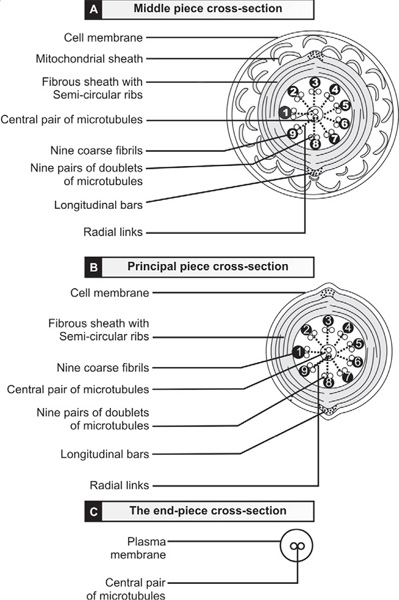 A Middle piece cross-section

Cell membrane
Mitochondrial sheath
Fibrous sheath with Semi-circular ribs
Central pair of microtubules
Nine coarse fibrils
Nine pairs of doublets of microtubules
Longitudinal bars
Radial links

1 2 3 4 5 6 7 8 9

B Principal piece cross-section

Cell membrane
Fibrous sheath with Semi-circular ribs
Nine coarse fibrils
Central pair of microtubules
Nine pairs of doublets of microtubules
Longitudinal bars
Radial links

1 2 3 4 5 6 7 8 9

C The end-piece cross-section

Plasma membrane
Central pair of microtubules