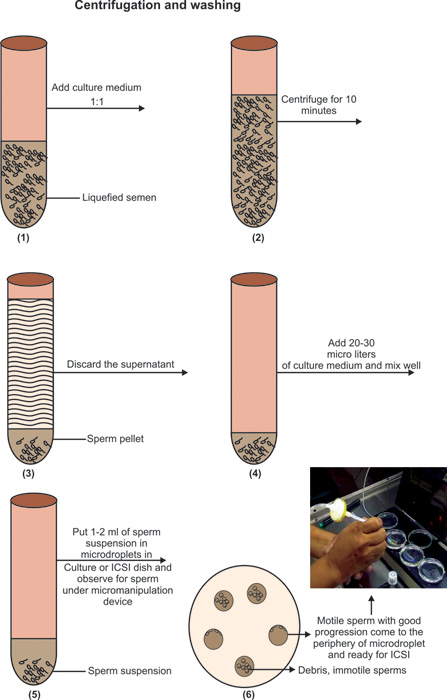 Centrifugation and washing

Add culture medium 1:1

Liquefied semen

(1)

Centrifuge for 10 minutes

(2)

Discard the supernatant

Sperm pellet

(3)

Add 20-30 micro liters of culture medium and mix well

(4)

Put 1-2 ml of sperm suspension in microdroplets in Culture or ICSI dish and observe for sperm under micromanipulation device

Sperm suspension

(5)

Motile sperm with good progression come to the periphery of microdroplet and ready for ICSI

Debris, immotile sperms

(6)