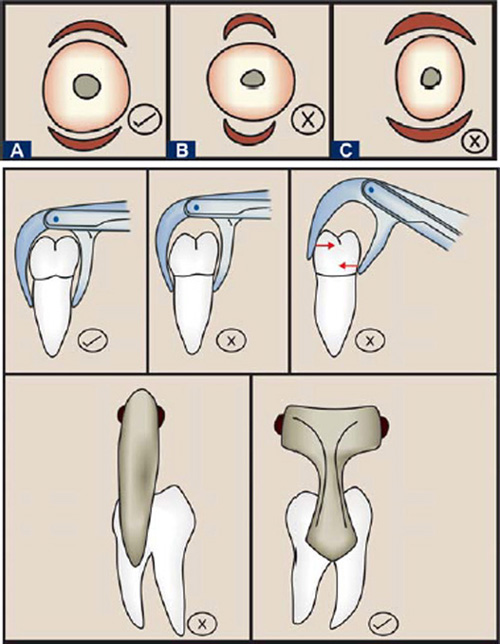 A
B
C