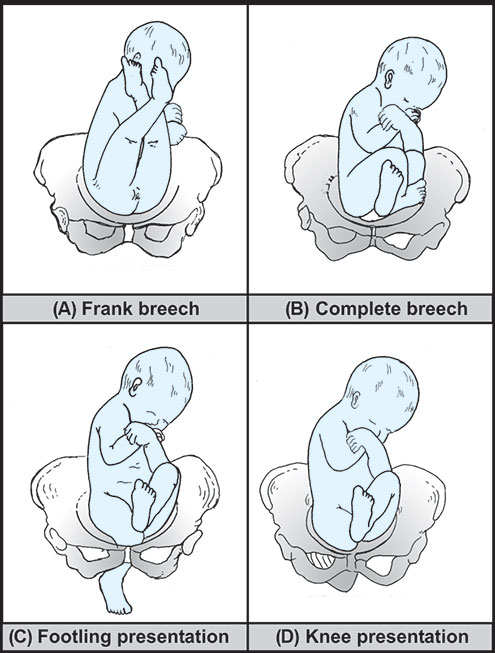 (A) Frank breech

(B) Complete breech

(C) Footling presentation

(D) Knee presentation