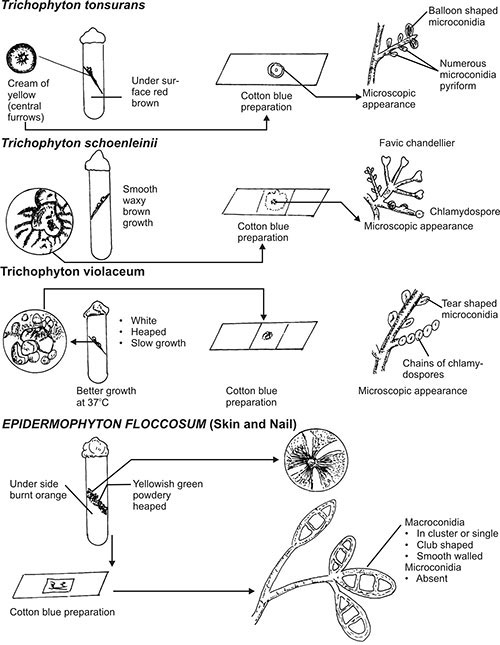 Trichophyton tonsurans

Cream of yellow (central furrows)

Under surface red brown

Cotton blue preparation

Balloon shaped microconidia

Numerous microconidia pyriform

Microscopic appearance

Trichophyton schoenleinii

Smooth waxy brown growth

Cotton blue preparation

Favic chandellier

Chlamydospore

Microscopic appearance

Trichophyton violaceum

• White
• Heaped
• Slow growth

Better growth at 37°C

Cotton blue preparation

Tear shaped microconidia

Chains of chlamydospores

Microscopic appearance

EPIDERMOPHYTON FLOCCOSUM (Skin and Nail)

Under side burnt orange

Yellowish green powdery heaped

Cotton blue preparation

Macroconidia
• In cluster or single
• Club shaped
• Smooth walled
Microconidia
• Absent