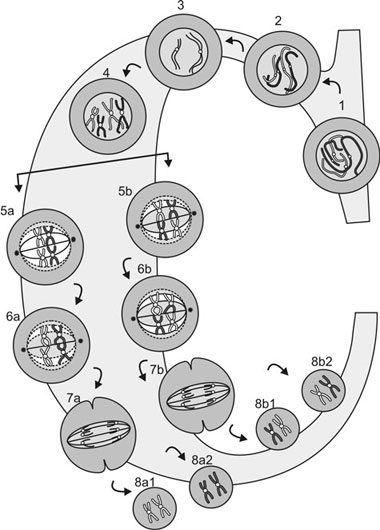 3
2
4
1
5b
5a
6b
6a
7b
8b2
7a
8b1
8a2
8a1