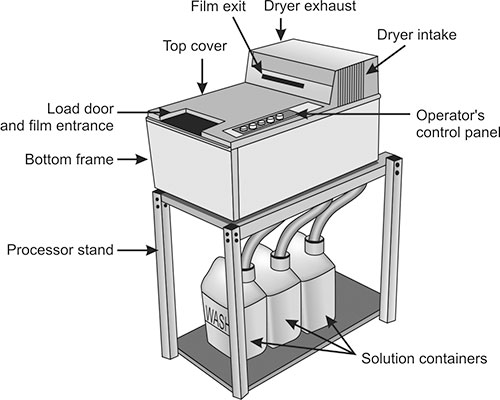 Film exit
Dryer exhaust
Dryer intake
Top cover
Load door and film entrance
Operator's control panel
Bottom frame
Processor stand
WASH
Solution containers