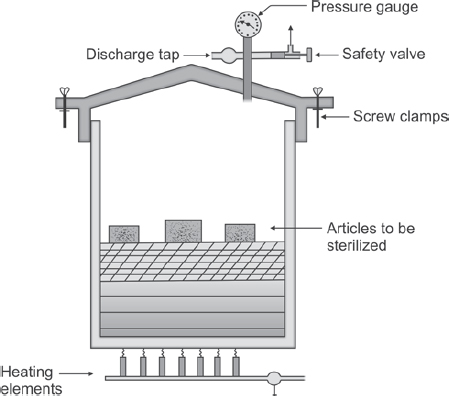 Pressure gauge
Discharge tap
Safety valve
Screw clamps
Articles to be sterilized
Heating elements