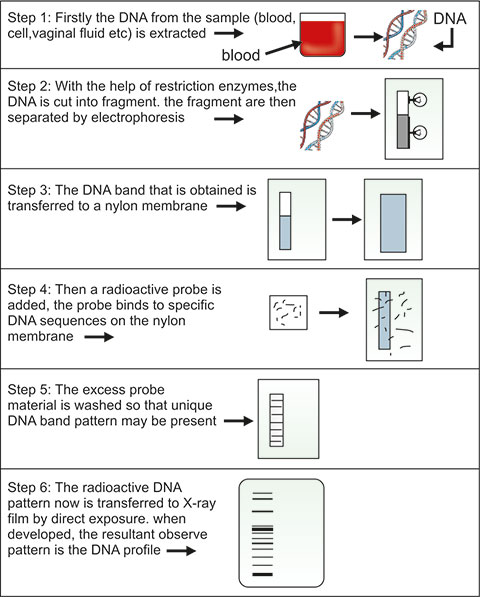 Step 1: Firstly the DNA from the sample (blood, cell,vaginal fluid etc) is extracted

blood

DNA

Step 2: With the help of restriction enzymes,the DNA is cut into fragment. the fragment are then separated by electrophoresis

Step 3: The DNA band that is obtained is transferred to a nylon membrane

Step 4: Then a radioactive probe is added, the probe binds to specific DNA sequences on the nylon membrane

Step 5: The excess probe material is washed so that unique DNA band pattern may be present

Step 6: The radioactive DNA pattern now is transferred to X-ray film by direct exposure. when developed, the resultant observe pattern is the DNA profile