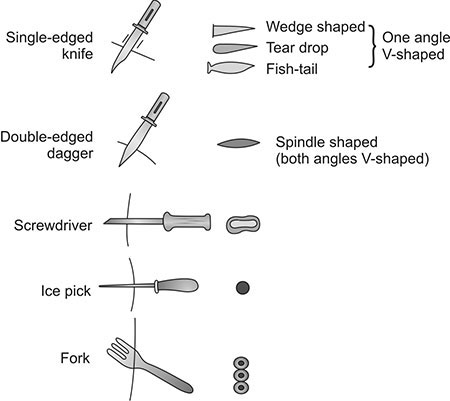 Single-edged knife

Wedge shaped
Tear drop
Fish-tail

One angle V-shaped

Double-edged dagger

Spindle shaped (both angles V-shaped)

Screwdriver

Ice pick

Fork