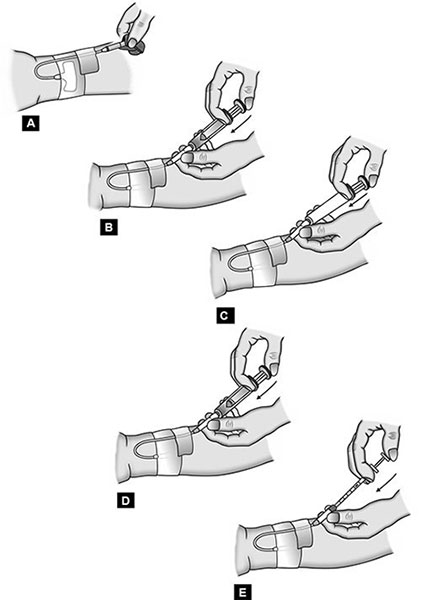 A

B

C

D

E