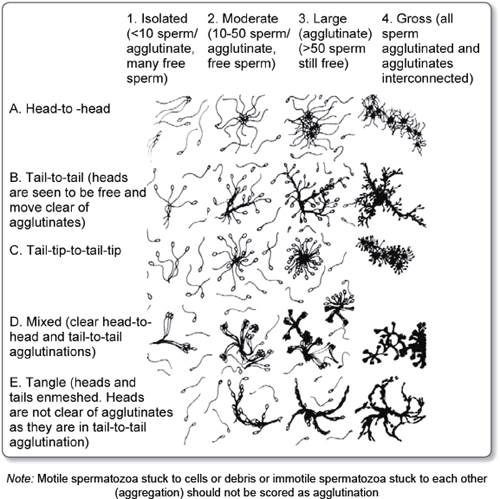 1. Isolated (<10 sperm/ agglutinate, many free sperm)

2. Moderate (10-50 sperm/ agglutinate, free sperm)

3. Large (agglutinate) (>50 sperm still free)

4. Gross (all sperm agglutinated and agglutinates interconnected)

A. Head-to -head

B. Tail-to-tail (heads are seen to be free and move clear of agglutinates)

C. Tail-tip-to-tail-tip

D. Mixed (clear head-to-head and tail-to-tail agglutinations)

E. Tangle (heads and tails enmeshed. Heads are not clear of agglutinates as they are in tail-to-tail agglutination)

Note: Motile spermatozoa stuck to cells or debris or immotile spermatozoa stuck to each other (aggregation) should not be scored as agglutination