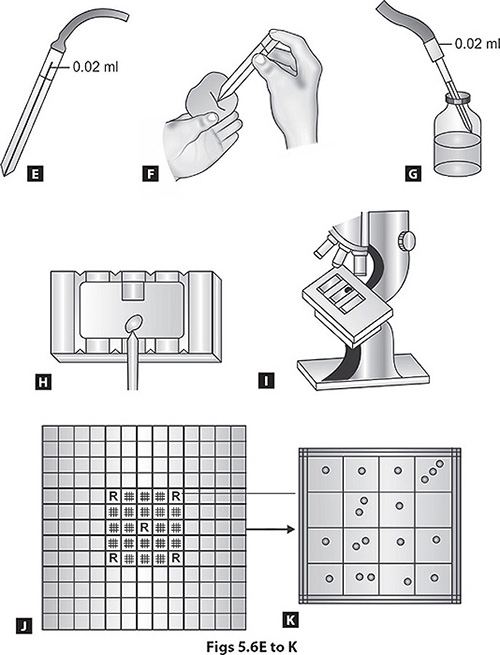 0.02 ml

E

F

0.02 ml

G

H

I

R R
R
R R

J

K

Figs 5.6E to K