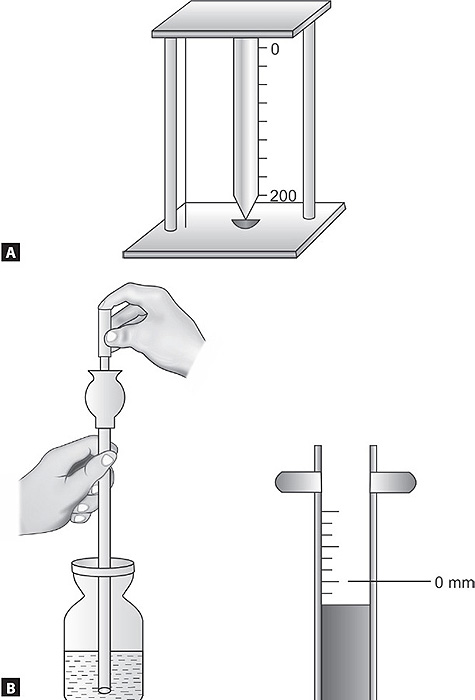 0

200

A

0 mm

B