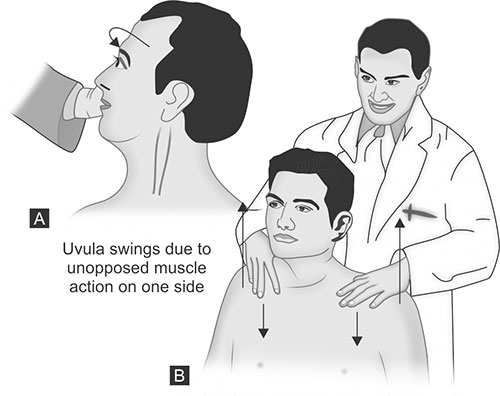 A

Uvula swings due to unopposed muscle action on one side

B