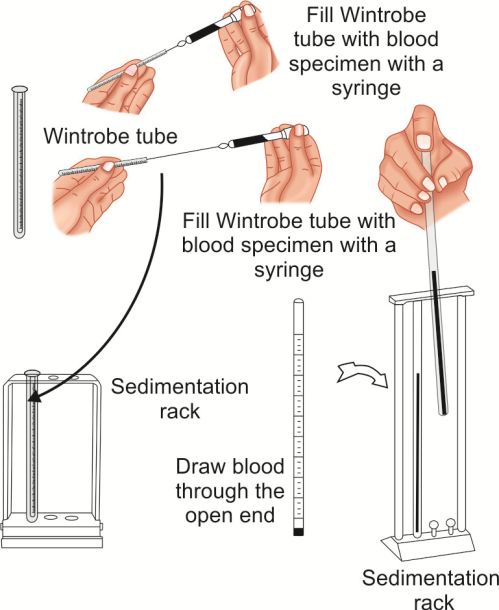 Fill Wintrobe tube with blood specimen with a syringe

Wintrobe tube

Fill Wintrobe tube with blood specimen with a syringe

Sedimentation rack

Draw blood through the open end

Sedimentation rack