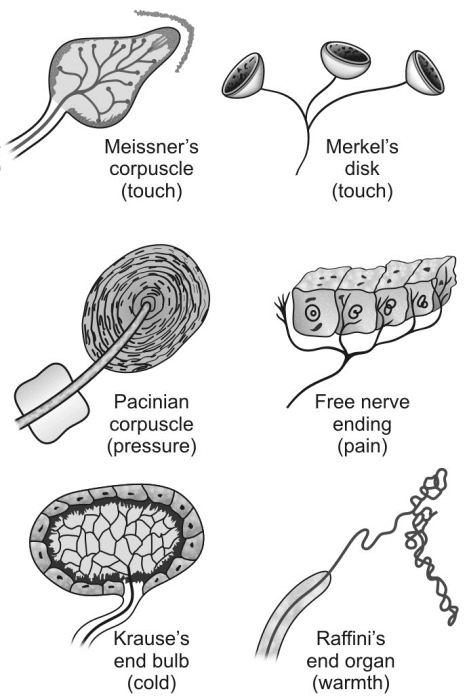 Meissner's corpuscle (touch)

Merkel's disk (touch)

Pacinian corpuscle (pressure)

Free nerve ending (pain)

Krause's end bulb (cold)

Raffini's end organ (warmth)