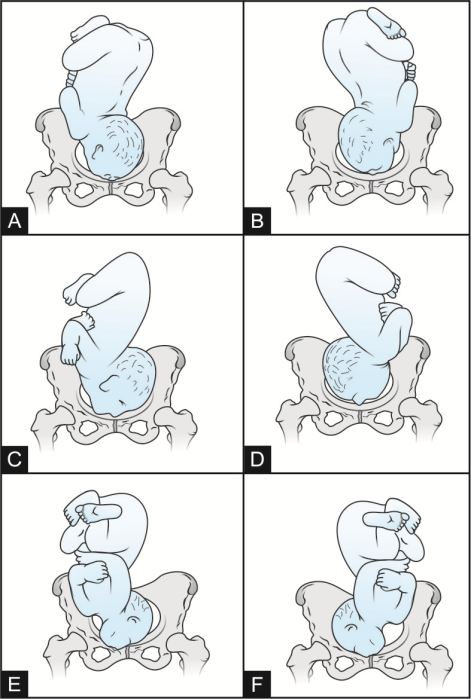 A

B

C

D

E

F