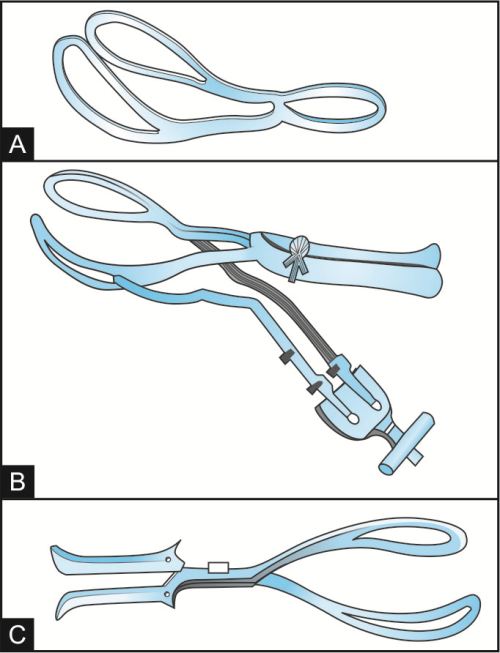 A

B

C