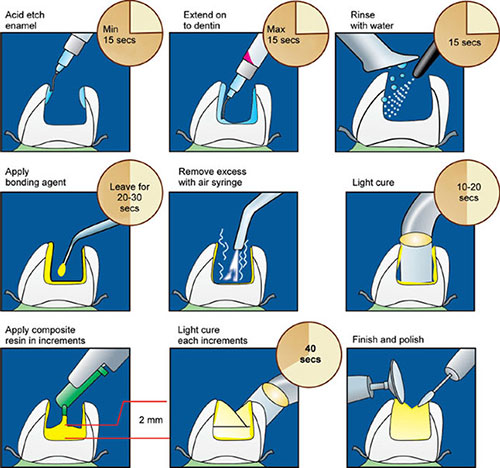 Acid etch enamel

Min 15 secs

Extend on to dentin

Max 15 secs

Rinse with water

15 secs

Apply bonding agent

Leave for 20-30 secs

Remove excess with air syringe

Light cure

10-20 secs

Apply composite resin in increments

2 mm

Light cure each increments

40 secs

Finish and polish