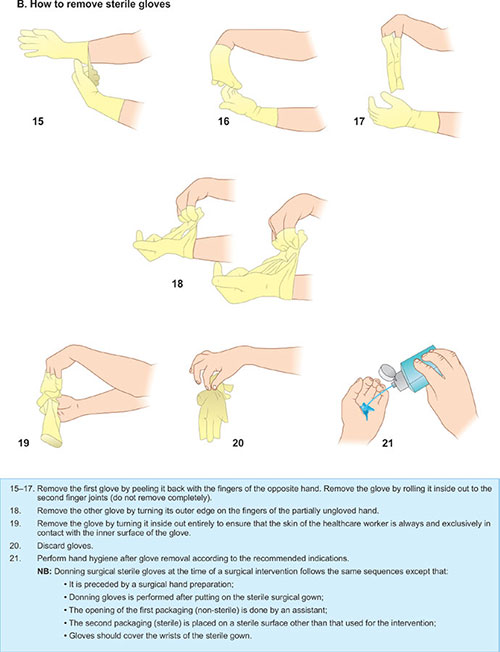 B. How to remove sterile gloves

15

16

17

18

19

20

21

15–17. Remove the first glove by peeling it back with the fingers of the opposite hand. Remove the glove by rolling it inside out to the second finger joints (do not remove completely).

18. Remove the other glove by turning its outer edge on the fingers of the partially ungloved hand.

19. Remove the glove by turning it inside out entirely to ensure that the skin of the healthcare worker is always and exclusively in contact with the inner surface of the glove.

20. Discard gloves.

21. Perform hand hygiene after glove removal according to the recommended indications.

NB: Donning surgical sterile gloves at the time of a surgical intervention follows the same sequences except that:

• It is preceded by a surgical hand preparation;

• Donning gloves is performed after putting on the sterile surgical gown;

• The opening of the first packaging (non-sterile) is done by an assistant;

• The second packaging (sterile) is placed on a sterile surface other than that used for the intervention;

• Gloves should cover the wrists of the sterile gown.