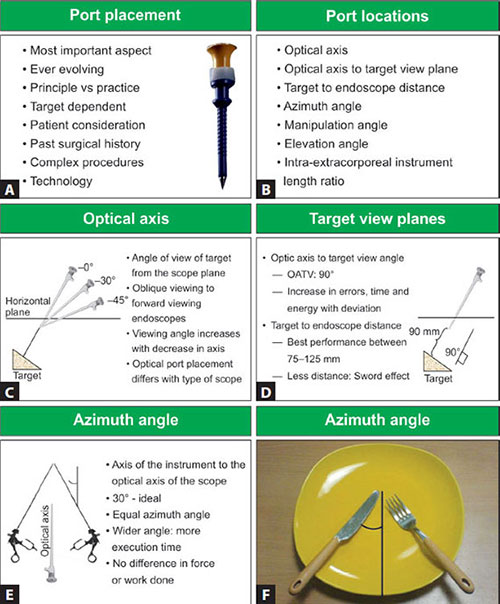 Port placement

• Most important aspect
• Ever evolving
• Principle vs practice
• Target dependent
• Patient consideration
• Past surgical history
• Complex procedures
• Technology

A

Port locations

• Optical axis
• Optical axis to target view plane
• Target to endoscope distance
• Azimuth angle
• Manipulation angle
• Elevation angle
• Intra-extracorporeal instrument length ratio

B

Optical axis

–0°
–30°
–45°
Horizontal plane
Target

• Angle of view of target from the scope plane
• Oblique viewing to forward viewing endoscopes
• Viewing angle increases with decrease in axis
• Optical port placement differs with type of scope

C

Target view planes

• Optic axis to target view angle
— OATV: 90°
— Increase in errors, time and energy with deviation
• Target to endoscope distance
— Best performance between 75–125 mm
— Less distance: Sword effect

90 mm
90°
Target

D

Azimuth angle

Optical axis

• Axis of the instrument to the optical axis of the scope
• 30° - ideal
• Equal azimuth angle
• Wider angle: more execution time
• No difference in force or work done

E

Azimuth angle

F