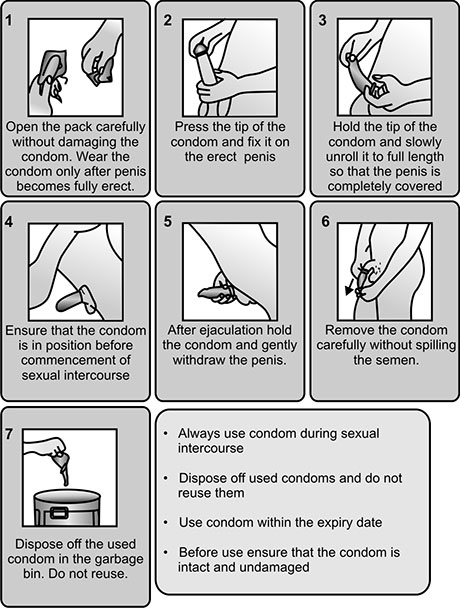 1

Open the pack carefully without damaging the condom. Wear the condom only after penis becomes fully erect.

2

Press the tip of the condom and fix it on the erect penis

3

Hold the tip of the condom and slowly unroll it to full length so that the penis is completely covered

4

Ensure that the condom is in position before commencement of sexual intercourse

5

After ejaculation hold the condom and gently withdraw the penis.

6

Remove the condom carefully without spilling the semen.

7

Dispose off the used condom in the garbage bin. Do not reuse.

• Always use condom during sexual intercourse

• Dispose off used condoms and do not reuse them

• Use condom within the expiry date

• Before use ensure that the condom is intact and undamaged