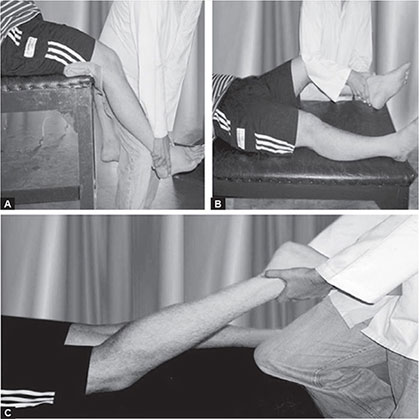 A

B

C