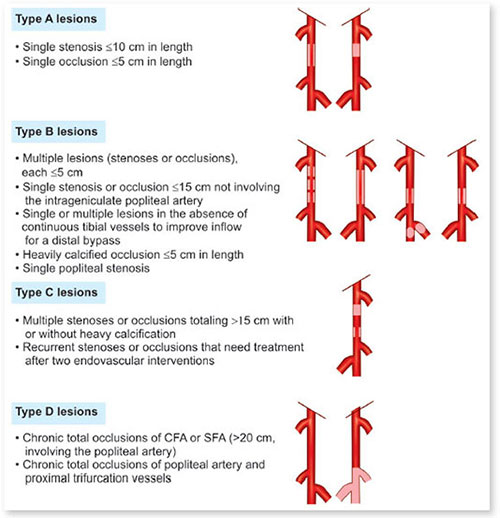 Type A lesions

• Single stenosis ≤10 cm in length
• Single occlusion ≤5 cm in length

Type B lesions

• Multiple lesions (stenoses or occlusions), each ≤5 cm
• Single stenosis or occlusion ≤15 cm not involving the intrageniculate popliteal artery
• Single or multiple lesions in the absence of continuous tibial vessels to improve inflow for a distal bypass
• Heavily calcified occlusion ≤5 cm in length
• Single popliteal stenosis

Type C lesions

• Multiple stenoses or occlusions totaling >15 cm with or without heavy calcification
• Recurrent stenoses or occlusions that need treatment after two endovascular interventions

Type D lesions

• Chronic total occlusions of CFA or SFA (>20 cm, involving the popliteal artery)
• Chronic total occlusions of popliteal artery and proximal trifurcation vessels